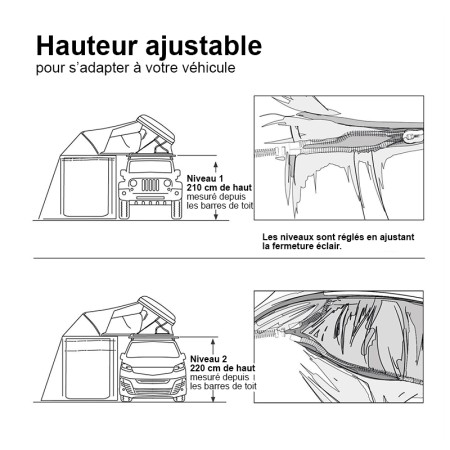 Hauteur ajustable
pour s'adapter à votre véhicule

Niveau 1
210 cm de haut
mesuré depuis
les barres de toit

Les niveaux sont réglés en ajustant la fermeture éclair.

Niveau 2
220 cm de haut
mesuré depuis
les barres de toit